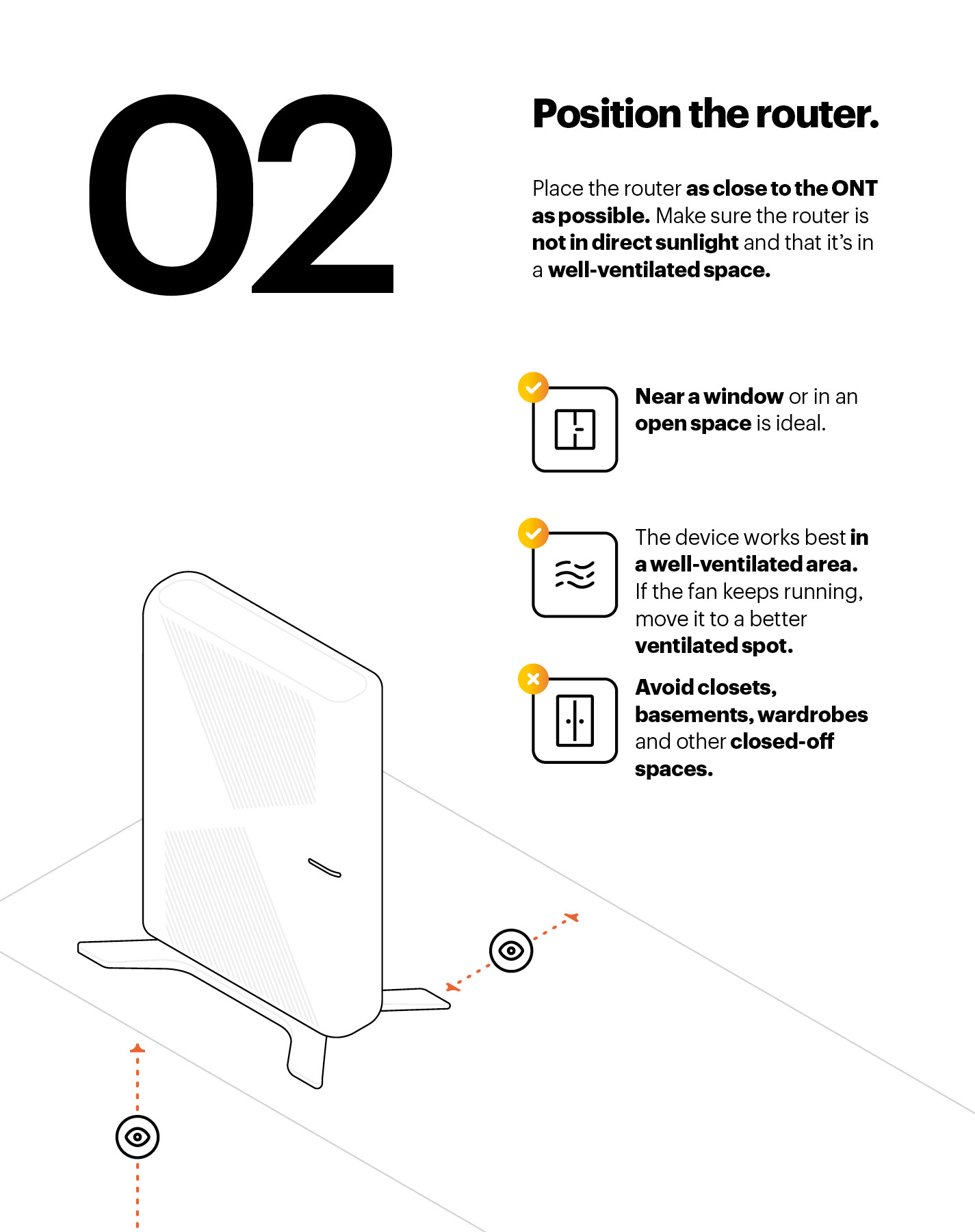 02

Position the router.

Place the router as close to the ONT as possible. Make sure the router is not in direct sunlight and that it's in a well-ventilated space.

Near a window or in an open space is ideal.

The device works best in a well-ventilated area. If the fan keeps running, move it to a better ventilated spot.

Avoid closets, basements, wardrobes and other closed-off spaces.