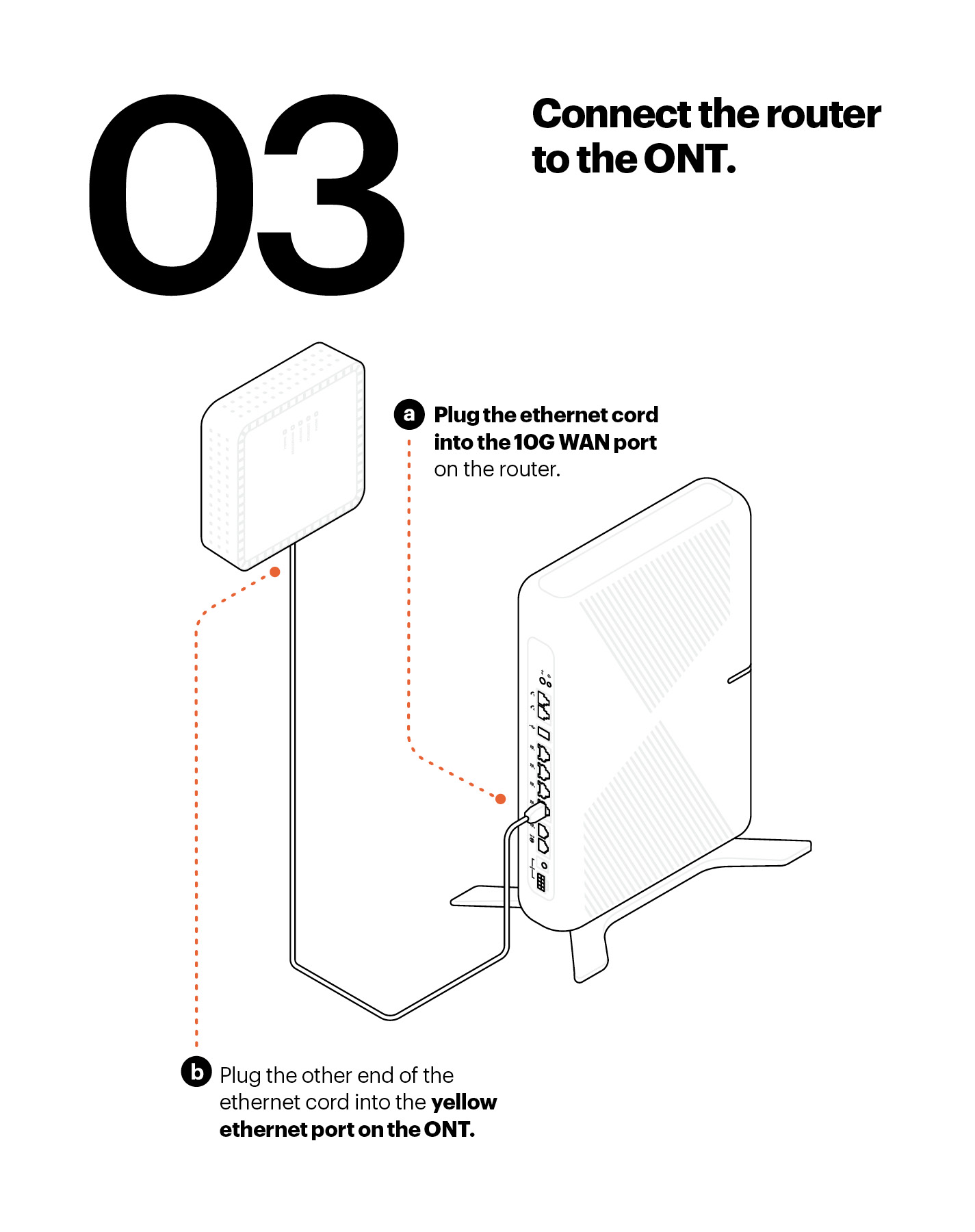 03

Connect the router to the ONT.

a Plug the ethernet cord into the 10G WAN port on the router.

b Plug the other end of the ethernet cord into the yellow ethernet port on the ONT.