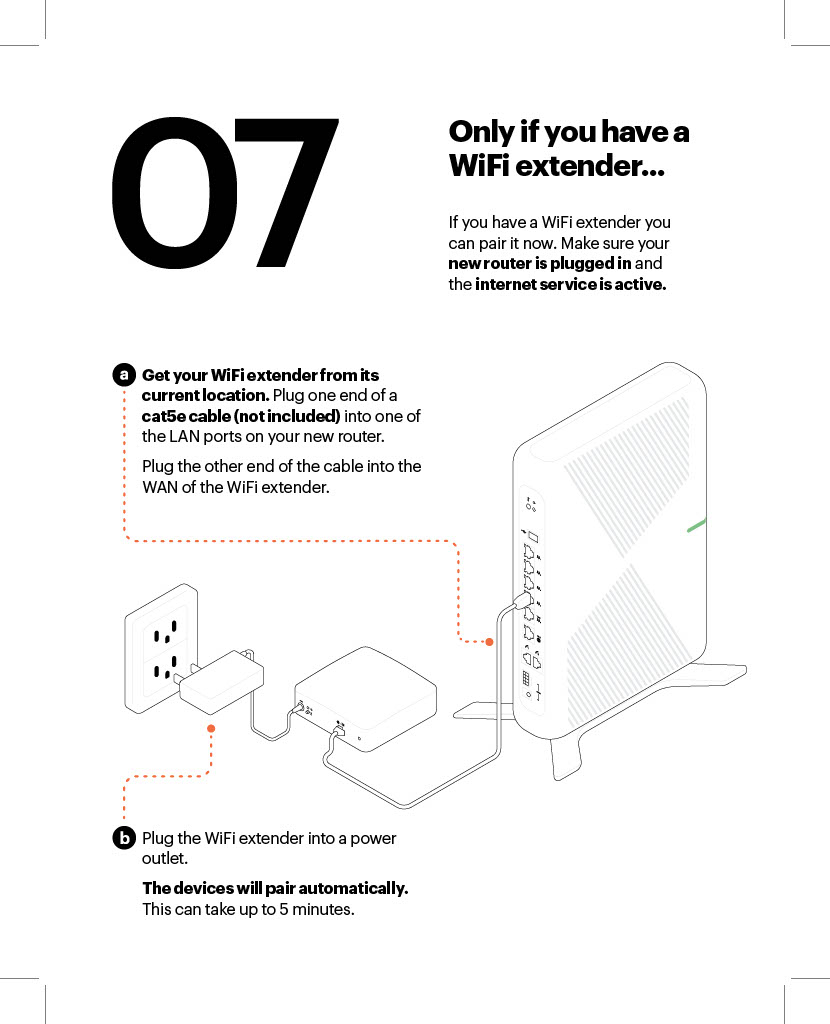 07

Only if you have a WiFi extender...

If you have a WiFi extender you can pair it now. Make sure your new router is plugged in and the internet service is active.

a Get your WiFi extender from its current location. Plug one end of a cat5e cable (not included) into one of the LAN ports on your new router.

Plug the other end of the cable into the WAN of the WiFi extender.

b Plug the WiFi extender into a power outlet.

The devices will pair automatically. This can take up to 5 minutes.