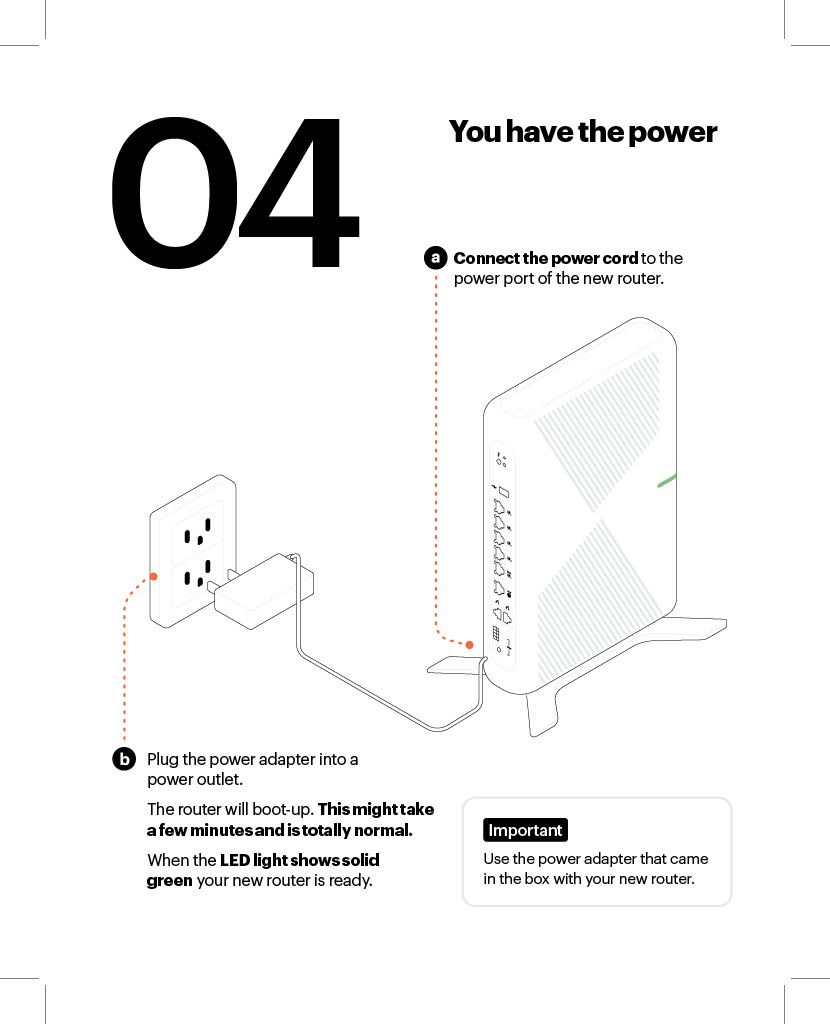 04

You have the power

a Connect the power cord to the power port of the new router.

b Plug the power adapter into a power outlet.

The router will boot-up. This might take a few minutes and is totally normal.

When the LED light shows solid green your new router is ready.

Important

Use the power adapter that came in the box with your new router.