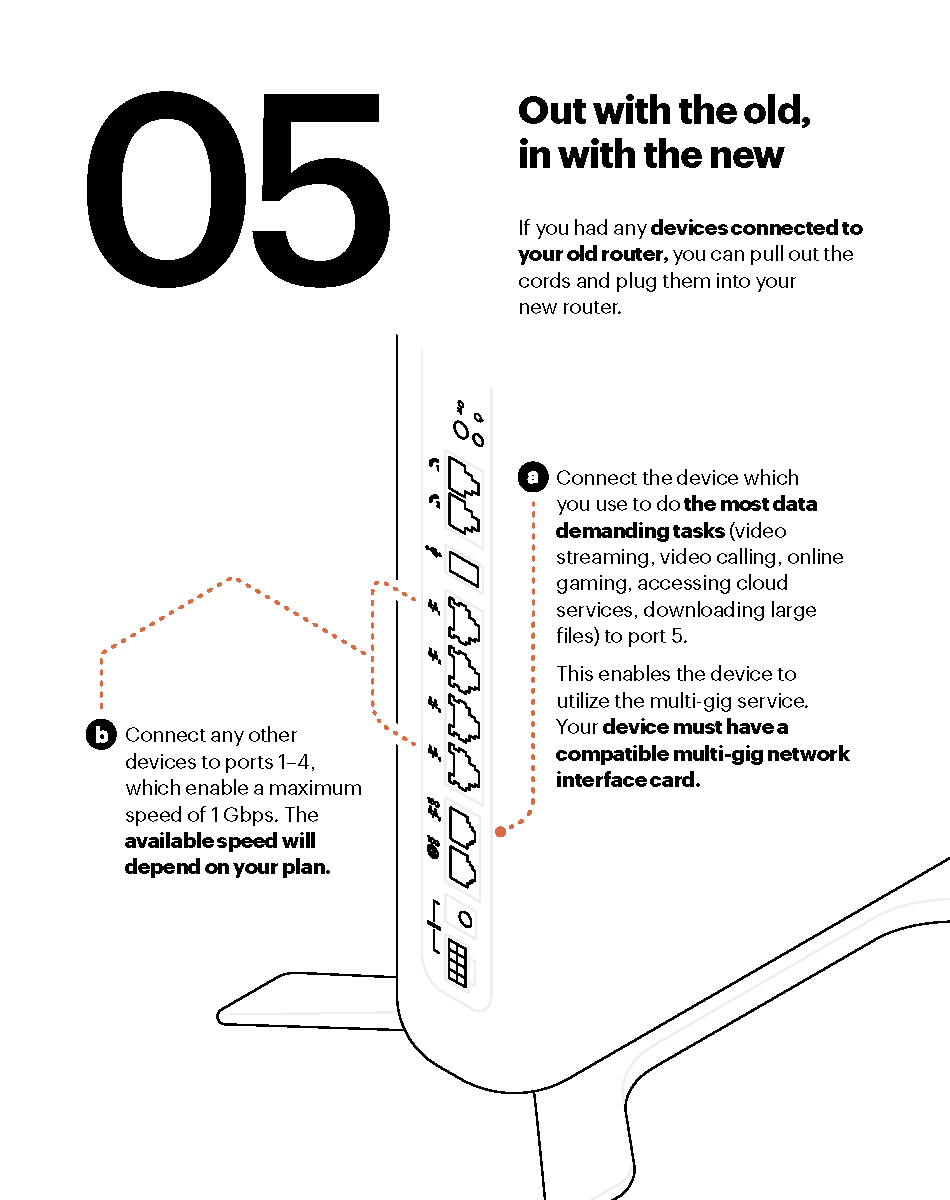 05

Out with the old, in with the new

If you had any devices connected to your old router, you can pull out the cords and plug them into your new router.

a Connect the device which you use to do the most data demanding tasks (video streaming, video calling, online gaming, accessing cloud services, downloading large files) to port 5.

This enables the device to utilize the multi-gig service. Your device must have a compatible multi-gig network interface card.

b Connect any other devices to ports 1–4, which enable a maximum speed of 1 Gbps. The available speed will depend on your plan.