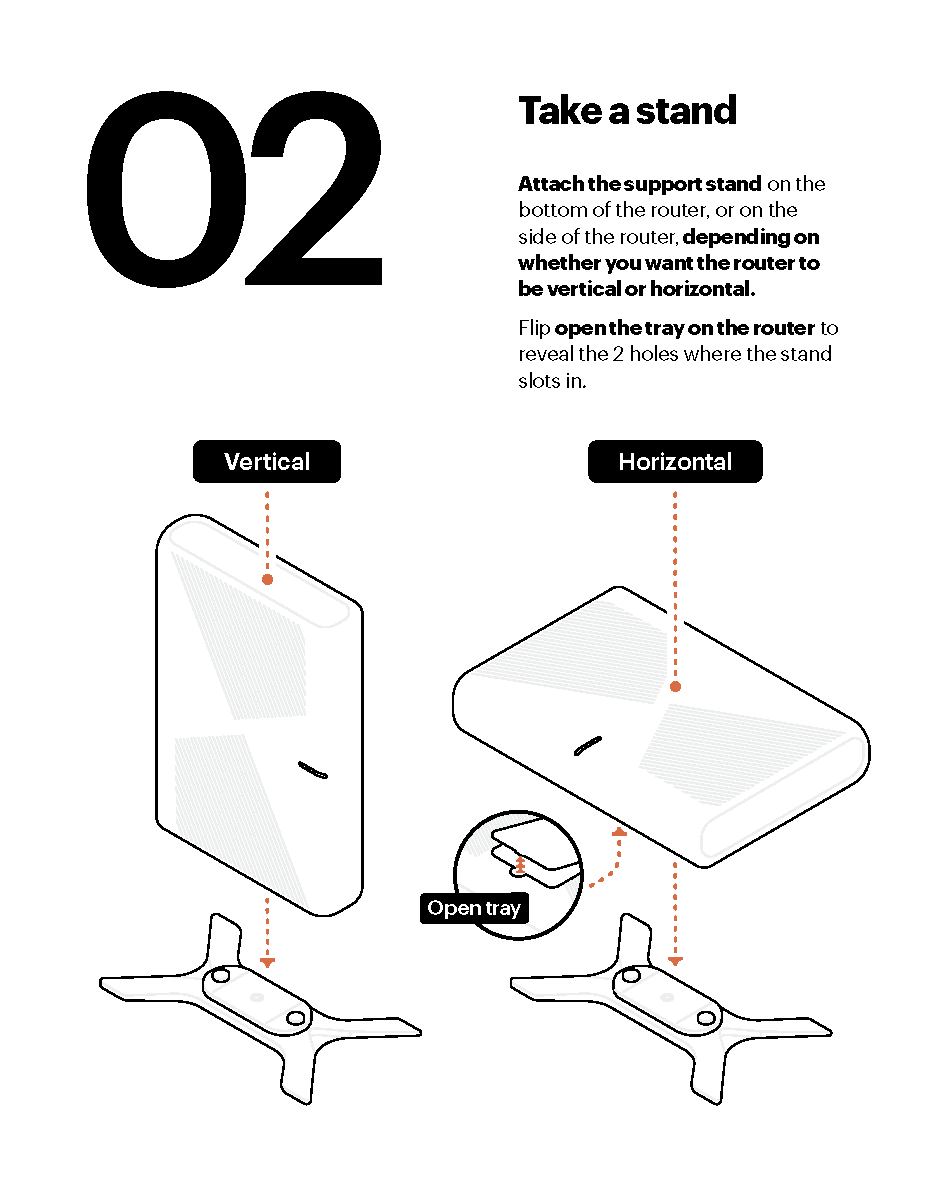 02

Take a stand

Attach the support stand on the bottom of the router, or on the side of the router, depending on whether you want the router to be vertical or horizontal.

Flip open the tray on the router to reveal the 2 holes where the stand slots in.

Vertical

Horizontal

Open tray